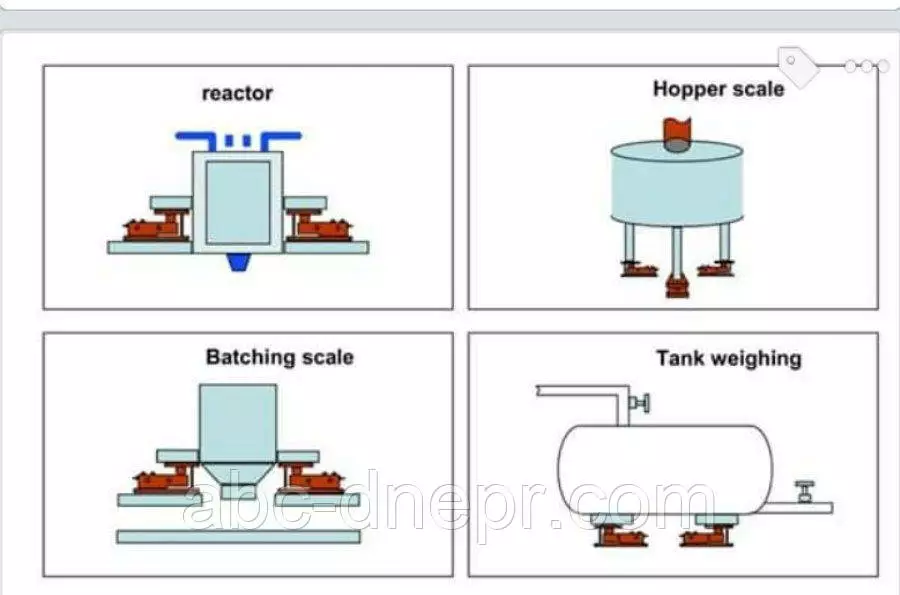 reactor

Hopper scale

Batching scale

Tank weighing

abc-dnepr.com